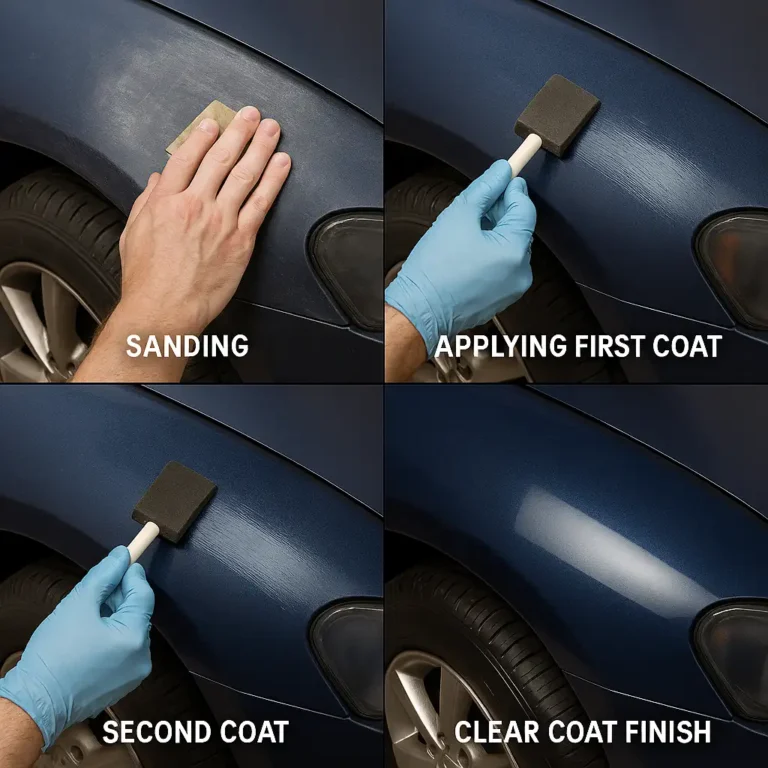 SANDING

APPLYING FIRST COAT

SECOND COAT

CLEAR COAT FINISH