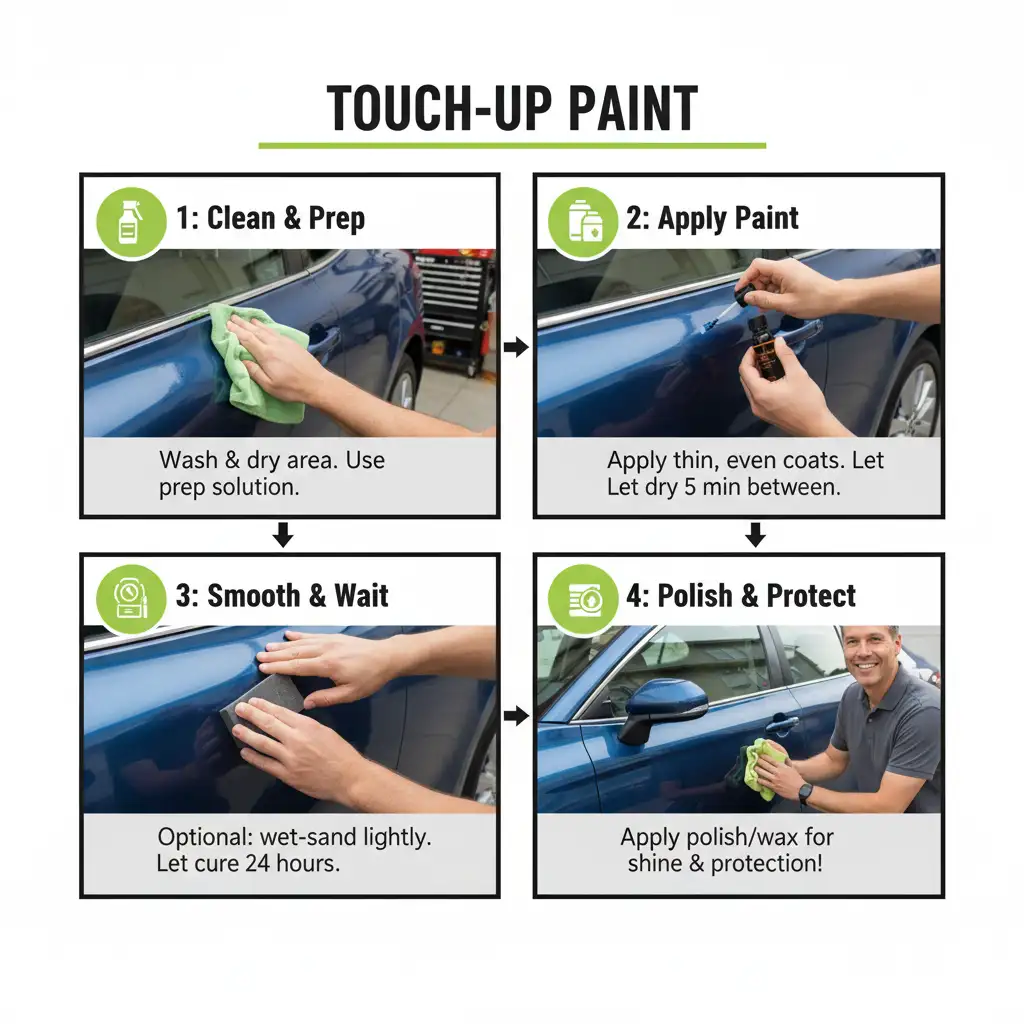 TOUCH-UP PAINT

1: Clean & Prep

Wash & dry area. Use prep solution.

2: Apply Paint

Apply thin, even coats. Let Let dry 5 min between.

3: Smooth & Wait

Optional: wet-sand lightly. Let cure 24 hours.

4: Polish & Protect

Apply polish/wax for shine & protection!