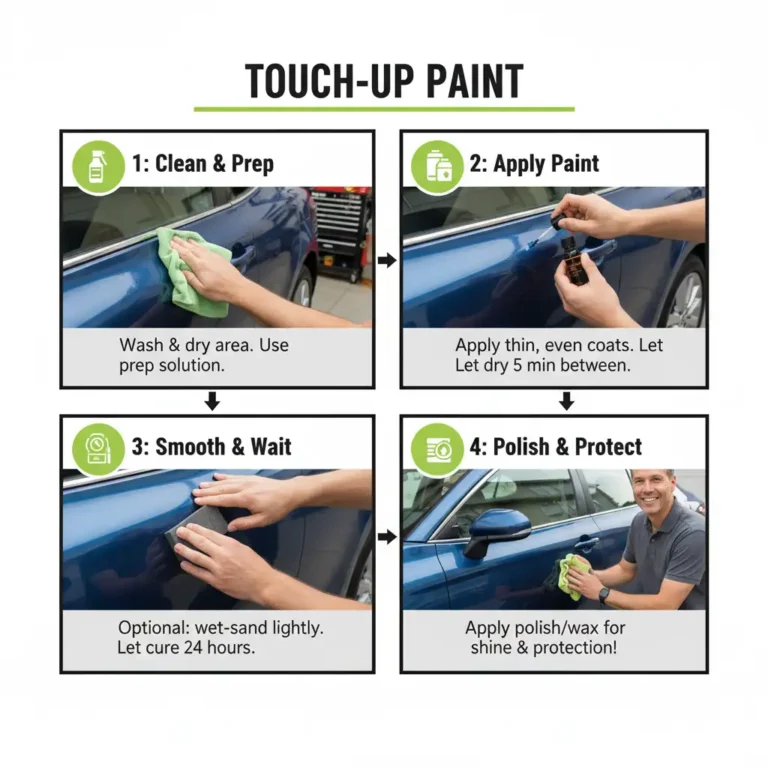 TOUCH-UP PAINT

1: Clean & Prep

Wash & dry area. Use prep solution.

2: Apply Paint

Apply thin, even coats. Let Let dry 5 min between.

3: Smooth & Wait

Optional: wet-sand lightly. Let cure 24 hours.

4: Polish & Protect

Apply polish/wax for shine & protection!