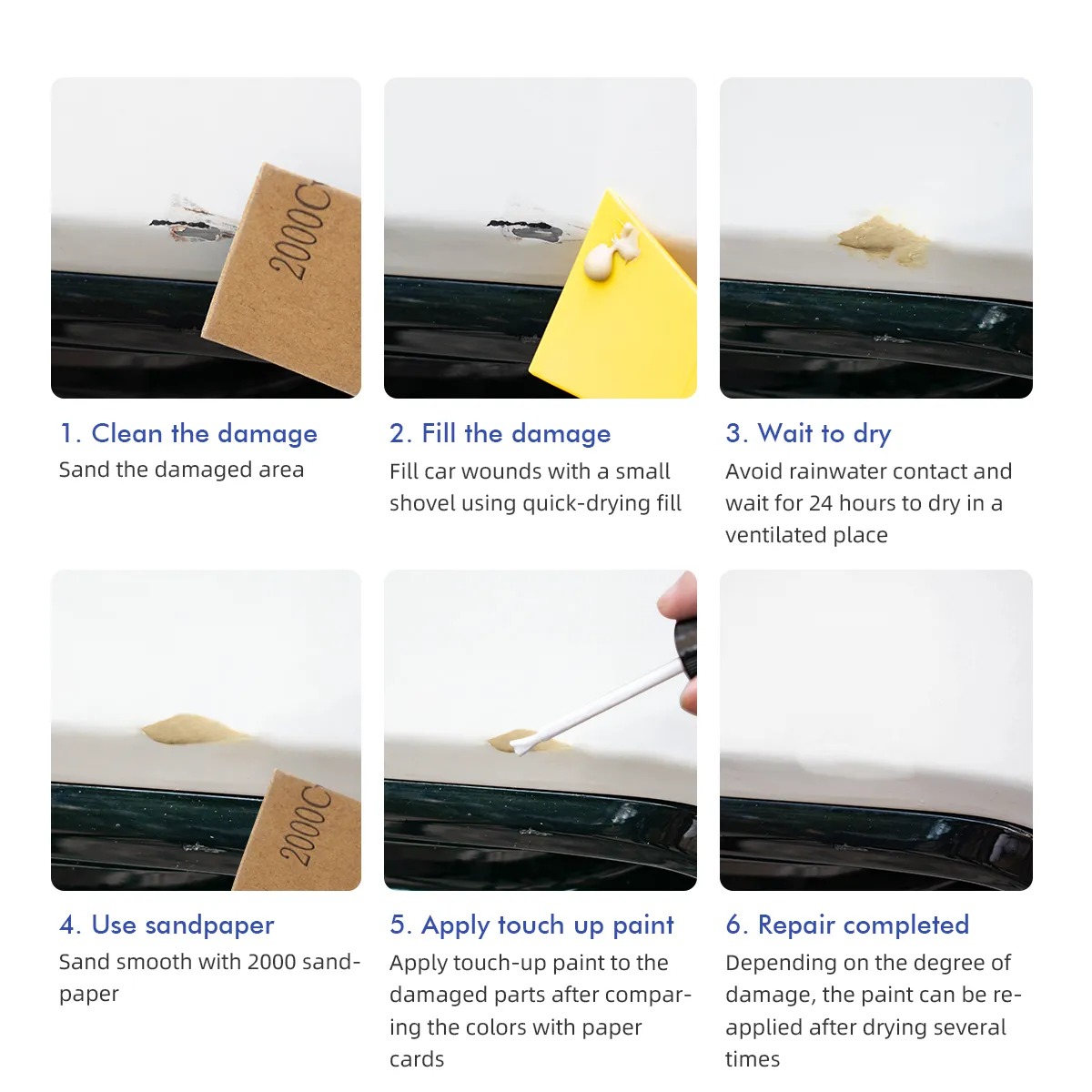 2000C

1. Clean the damage
Sand the damaged area

2. Fill the damage
Fill car wounds with a small shovel using quick-drying fill

3. Wait to dry
Avoid rainwater contact and wait for 24 hours to dry in a ventilated place

2000C

4. Use sandpaper
Sand smooth with 2000 sandpaper

5. Apply touch up paint
Apply touch-up paint to the damaged parts after comparing the colors with paper cards

6. Repair completed
Depending on the degree of damage, the paint can be reapplied after drying several times